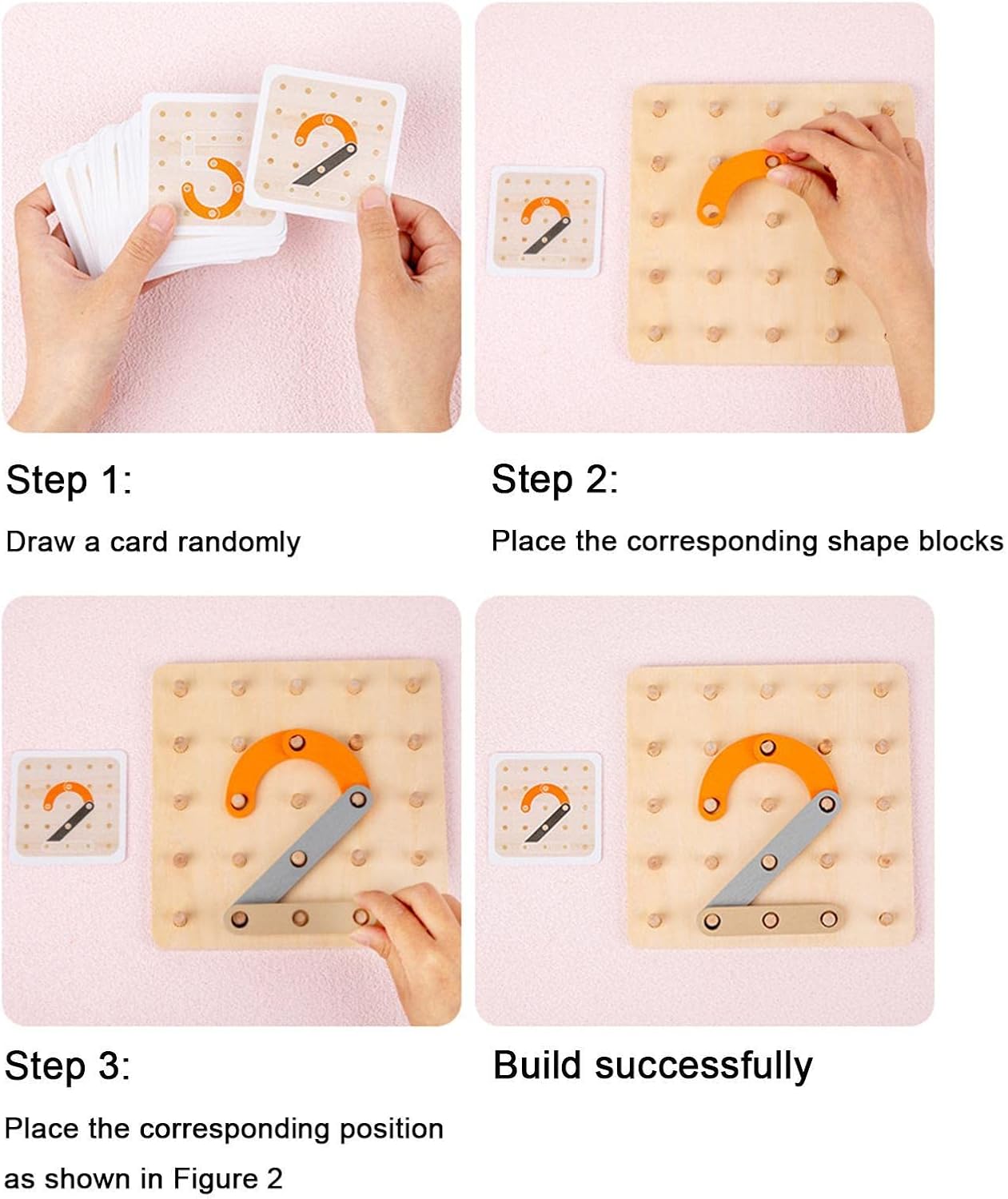 Step 1:
Draw a card randomly

Step 2:
Place the corresponding shape blocks

Step 3:
Place the corresponding position as shown in Figure 2

Build successfully