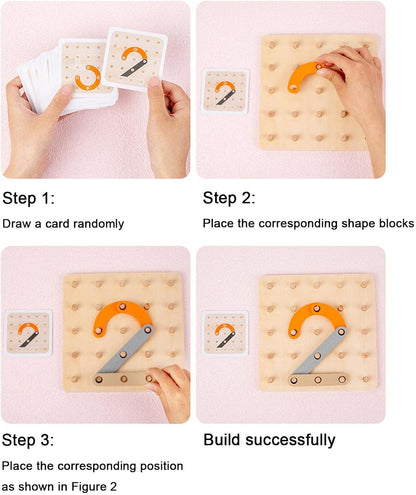 Step 1:

Draw a card randomly

Step 2:

Place the corresponding shape blocks

Step 3:

Place the corresponding position as shown in Figure 2

Build successfully